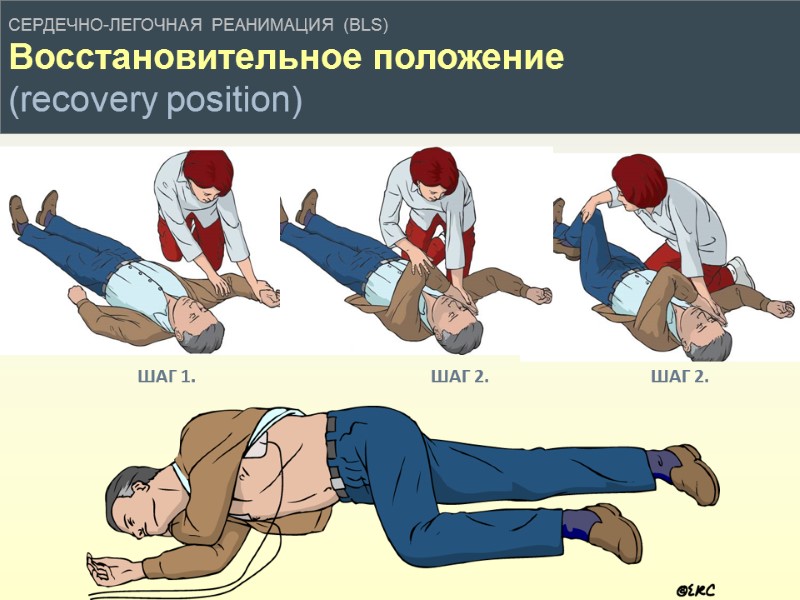 СЕРДЕЧНО-ЛЕГОЧНАЯ РЕАНИМАЦИЯ (BLS)
Восстановительное положение
(recovery position)

ШАГ 1.

ШАГ 2.

ШАГ 2.

©ERC